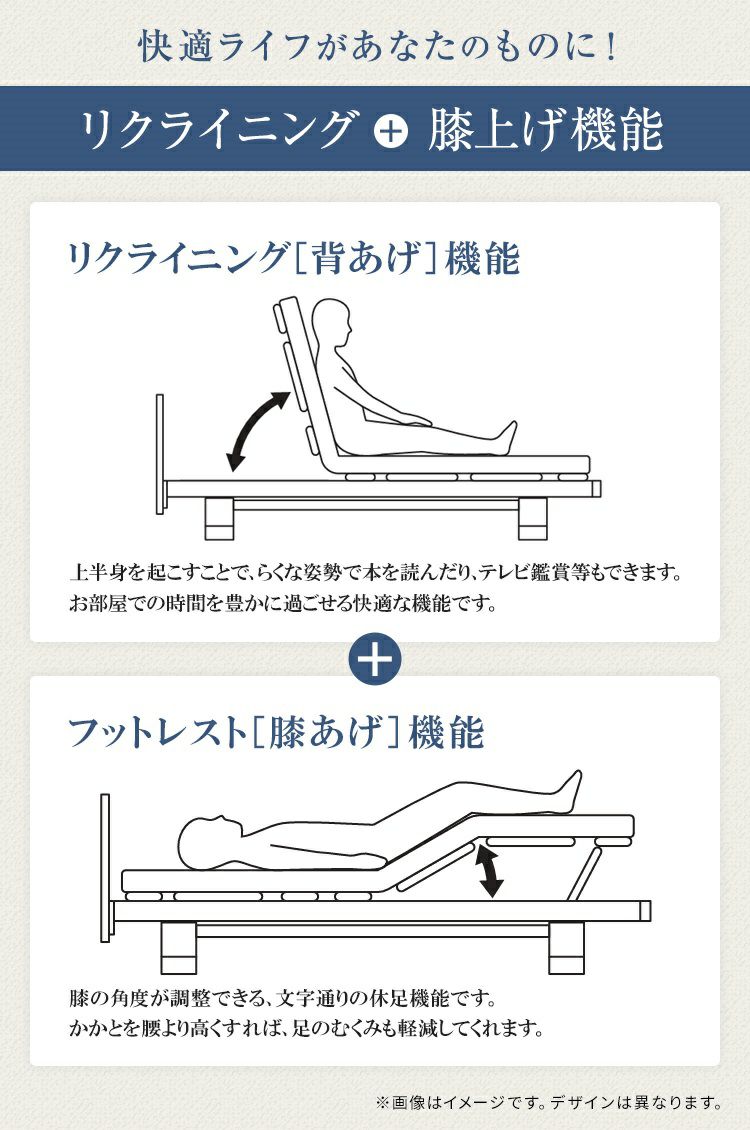 快適ライフがあなたのものに！

リクライニング + 膝上げ機能

リクライニング［背あげ］機能

上半身を起こすことで、らくな姿勢で本を読んだり、テレビ鑑賞等もできます。
お部屋での時間を豊かに過ごせる快適な機能です。

+

フットレスト［膝あげ］機能

膝の角度が調整できる、文字通りの休足機能です。
かかとを腰より高くすれば、足のむくみも軽減してくれます。

※画像はイメージです。デザインは異なります。