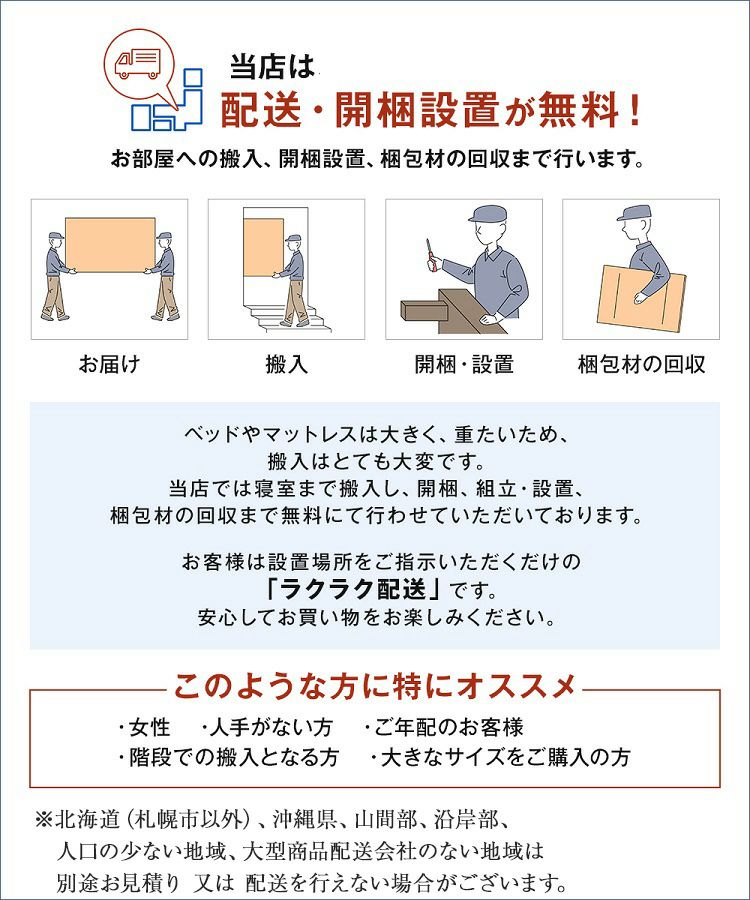 当店は
配送・開梱設置が無料！
お部屋への搬入、開梱設置、梱包材の回収まで行います。

お届け

搬入

開梱・設置

梱包材の回収

ベッドやマットレスは大きく、重たいため、
搬入はとても大変です。
当店では寝室まで搬入し、開梱、組立・設置、
梱包材の回収まで無料にて行わせていただいております。

お客様は設置場所をご指示いただくだけの
「ラクラク配送」です。
安心してお買い物をお楽しみください。

このような方に特にオススメ

・女性　・人手がない方　・ご年配のお客様
・階段での搬入となる方　・大きなサイズをご購入の方

※北海道（札幌市以外）、沖縄県、山間部、沿岸部、
人口の少ない地域、大型商品配送会社のない地域は
別途お見積り 又は 配送を行えない場合がございます。