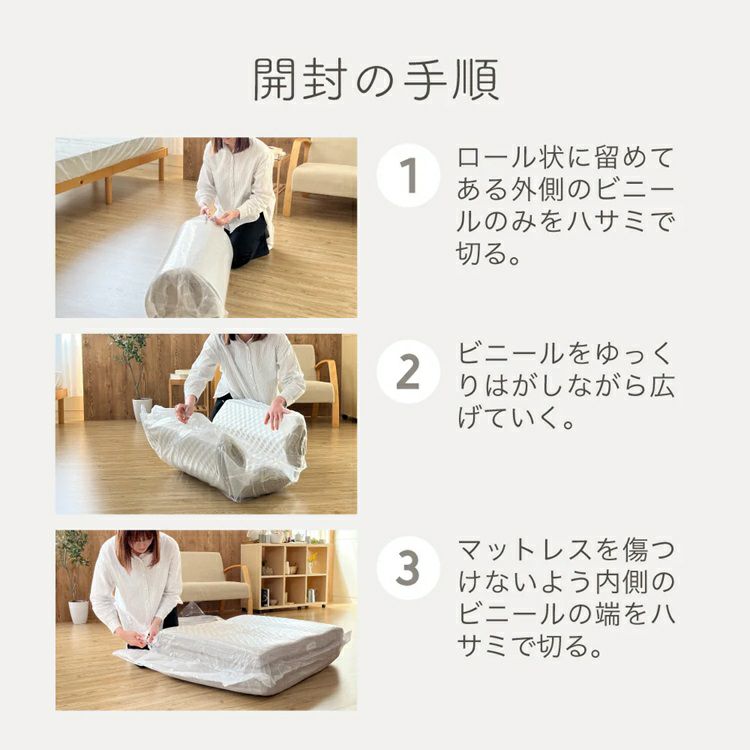 開封の手順

1
ロール状に留めてある外側のビニールのみをハサミで切る。

2
ビニールをゆっくりはがしながら広げていく。

3
マットレスを傷つけないよう内側のビニールの端をハサミで切る。