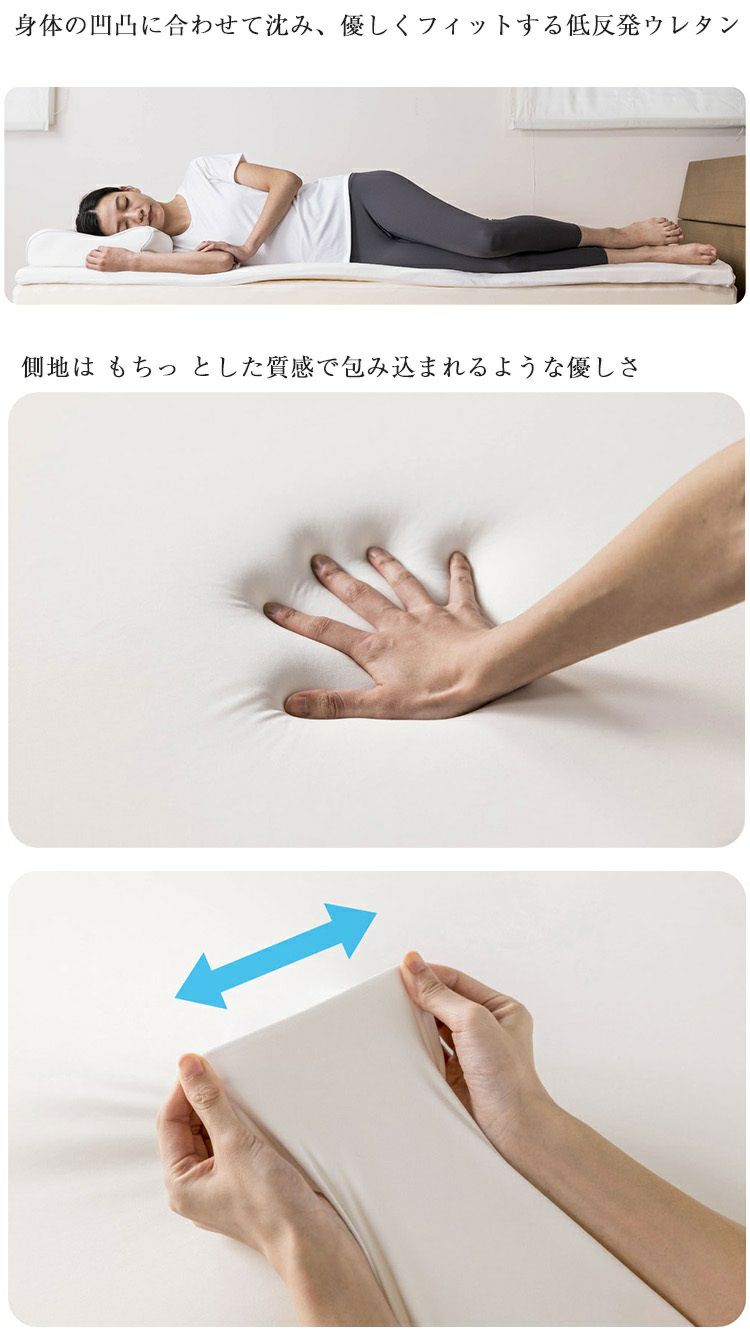 身体の凹凸に合わせて沈み、優しくフィットする低反発ウレタン

側地は もちっ とした質感で包み込まれるような優しさ