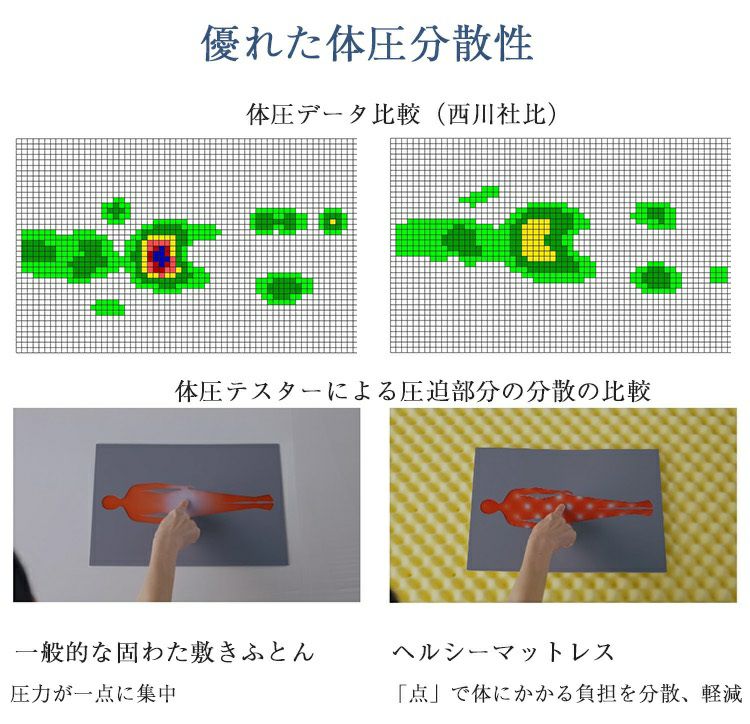 優れた体圧分散性

体圧データ比較（西川社比）

体圧テスターによる圧迫部分の分散の比較

一般的な固わた敷きふとん

圧力が一点に集中

ヘルシーマットレス

「点」で体にかかる負担を分散、軽減