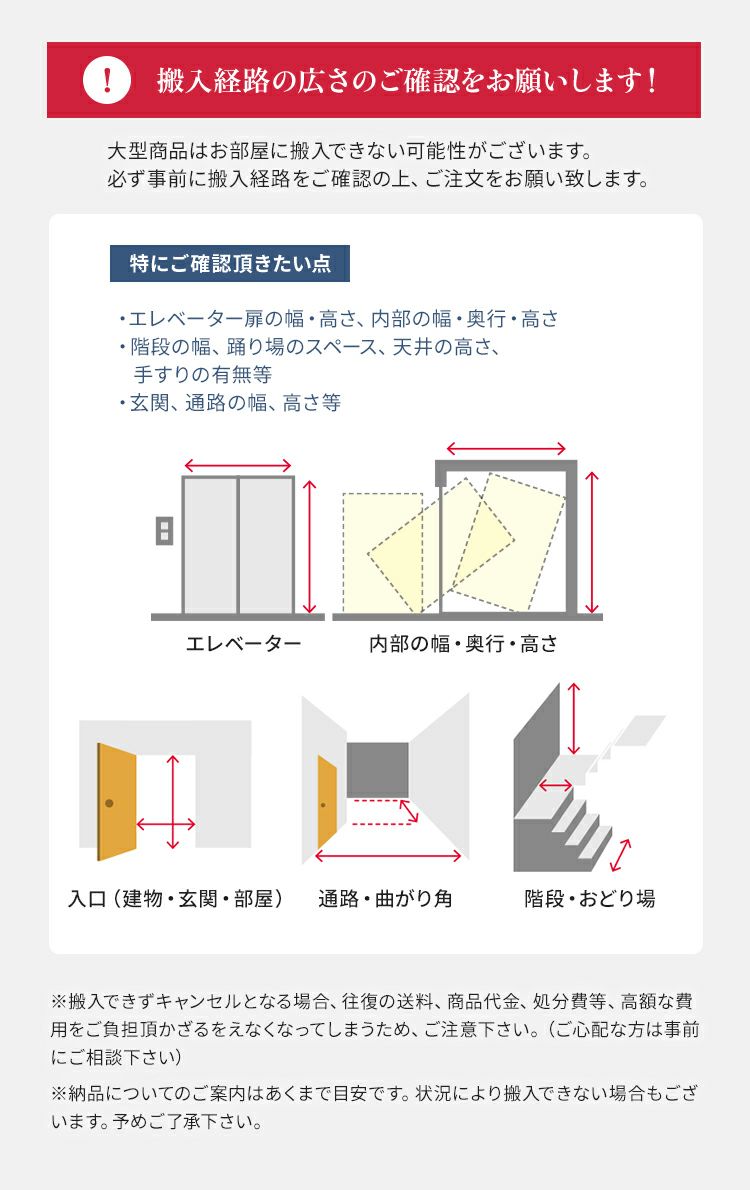 !

搬入経路の広さのご確認をお願いします！

大型商品はお部屋に搬入できない可能性がございます。
必ず事前に搬入経路をご確認の上、ご注文をお願い致します。

特にご確認頂きたい点

・エレベーター扉の幅・高さ、内部の幅・奥行・高さ
・階段の幅、踊り場のスペース、天井の高さ、手すりの有無等
・玄関、通路の幅、高さ等

エレベーター

内部の幅・奥行・高さ

入口（建物・玄関・部屋）

通路・曲がり角

階段・おどり場

※搬入できずキャンセルとなる場合、往復の送料、商品代金、処分費等、高額な費用をご負担頂かざるをえなくなってしまうため、ご注意下さい。（ご心配な方は事前にご相談下さい）

※納品についてのご案内はあくまで目安です。状況により搬入できない場合もございます。予めご了承下さい。