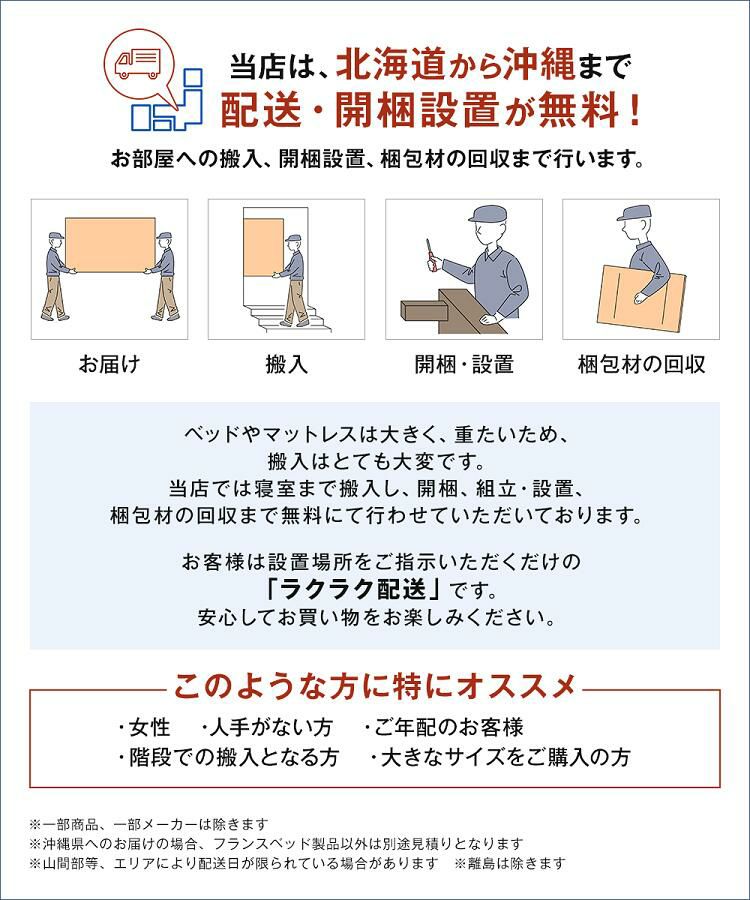 当店は、北海道から沖縄まで
配送・開梱設置が無料！

お部屋への搬入、開梱設置、梱包材の回収まで行います。

お届け

搬入

開梱・設置

梱包材の回収

ベッドやマットレスは大きく、重たいため、
搬入はとても大変です。
当店では寝室まで搬入し、開梱、組立・設置、
梱包材の回収まで無料にて行わせていただいております。

お客様は設置場所をご指示いただくだけの
「ラクラク配送」です。
安心してお買い物をお楽しみください。

このような方に特にオススメ

・女性
・人手がない方
・ご年配のお客様
・階段での搬入となる方
・大きなサイズをご購入の方

※一部商品、一部メーカーは除きます
※沖縄県へのお届けの場合、フランスベッド製品以外は別途見積りとなります
※山間部等、エリアにより配送日が限られている場合があります　※離島は除きます